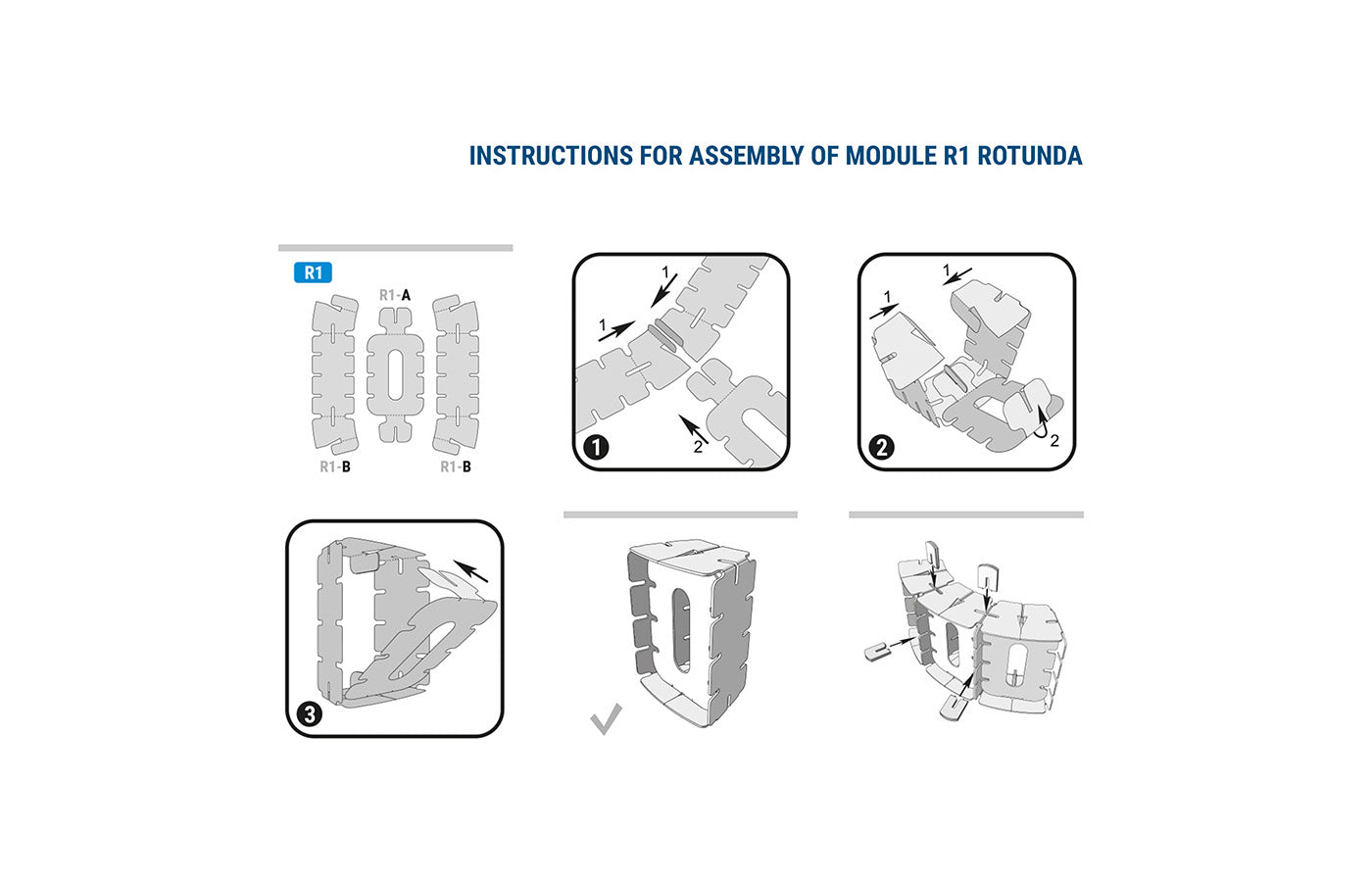 INSTRUCTIONS FOR ASSEMBLY OF MODULE R1 ROTUNDA

R1

R1-A

R1-B

R1-B

1

1

2

1

1

1

2

2

3